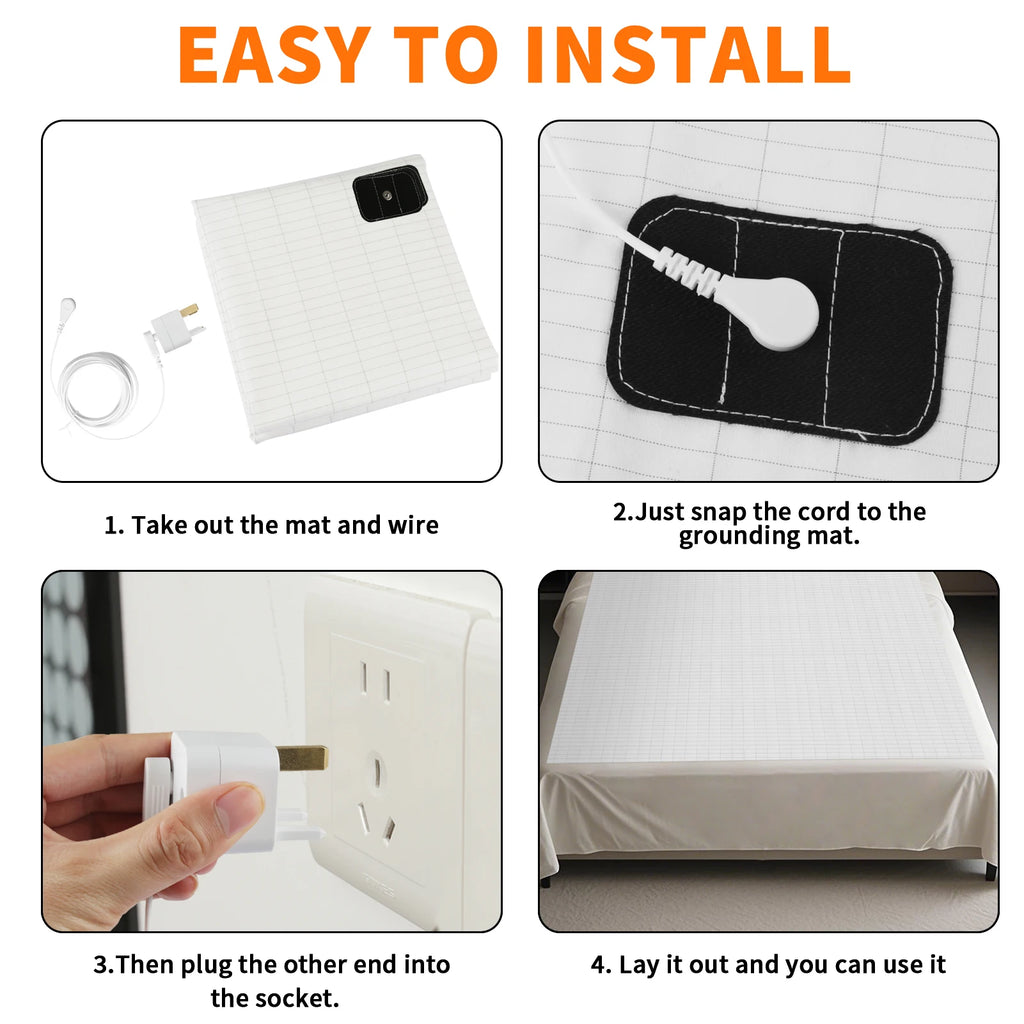 EASY TO INSTALL

1. Take out the mat and wire

2.Just snap the cord to the grounding mat.

3.Then plug the other end into the socket.

4. Lay it out and you can use it